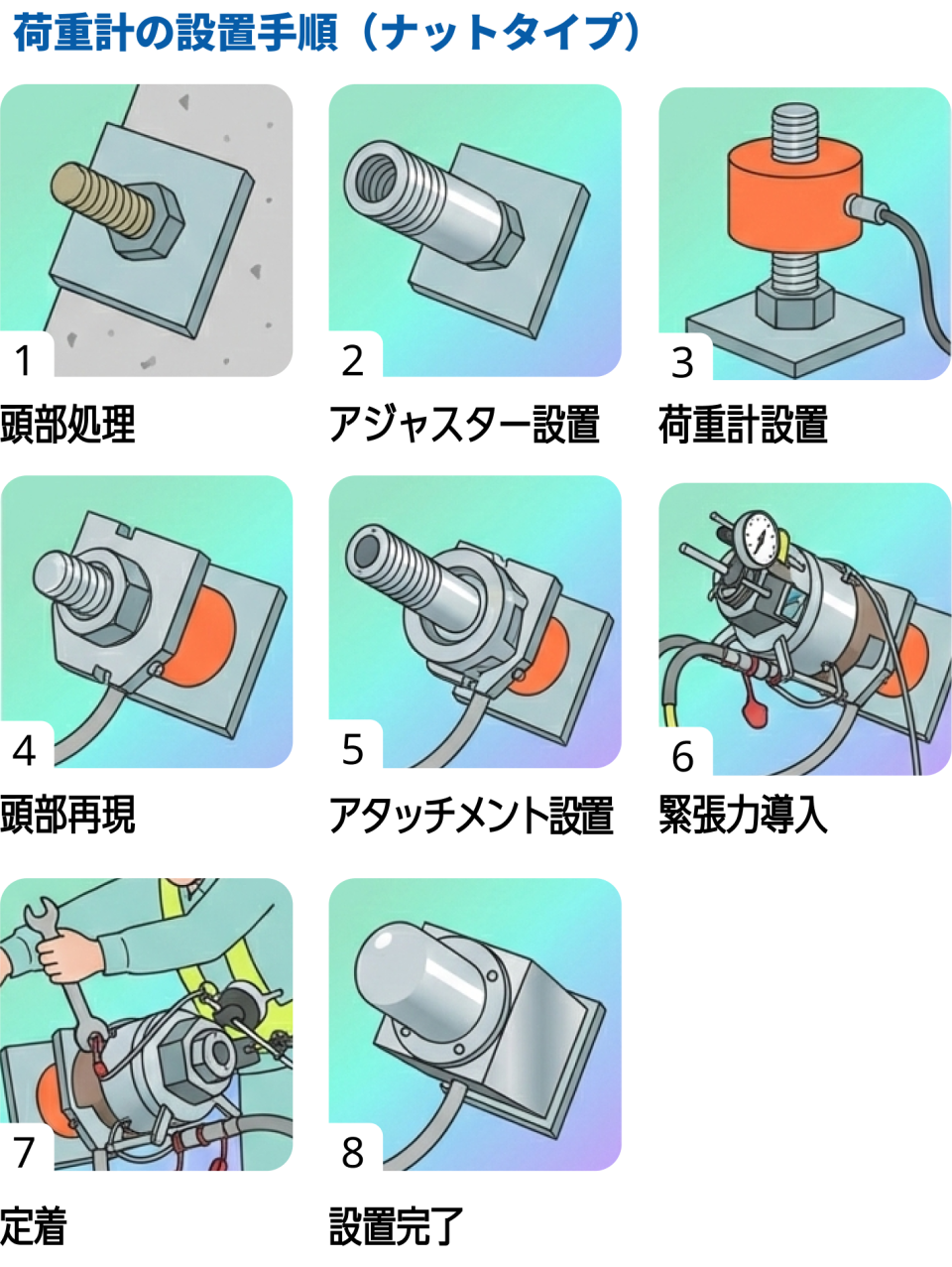 荷重計の設置手順（ナットタイプ）

1
頭部処理

2
アジャスター設置

3
荷重計設置

4
頭部再現

5
アタッチメント設置

6
緊張力導入

7
定着

8
設置完了